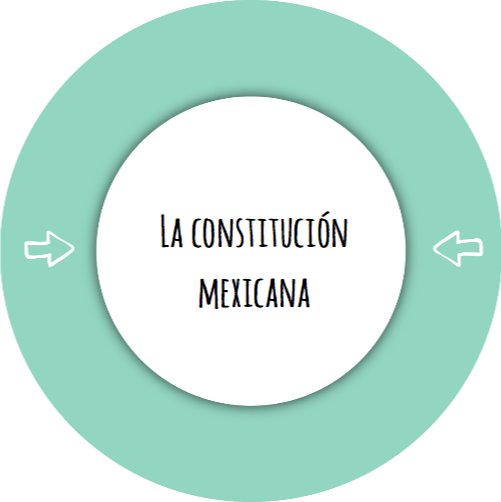 La constitución mexicana